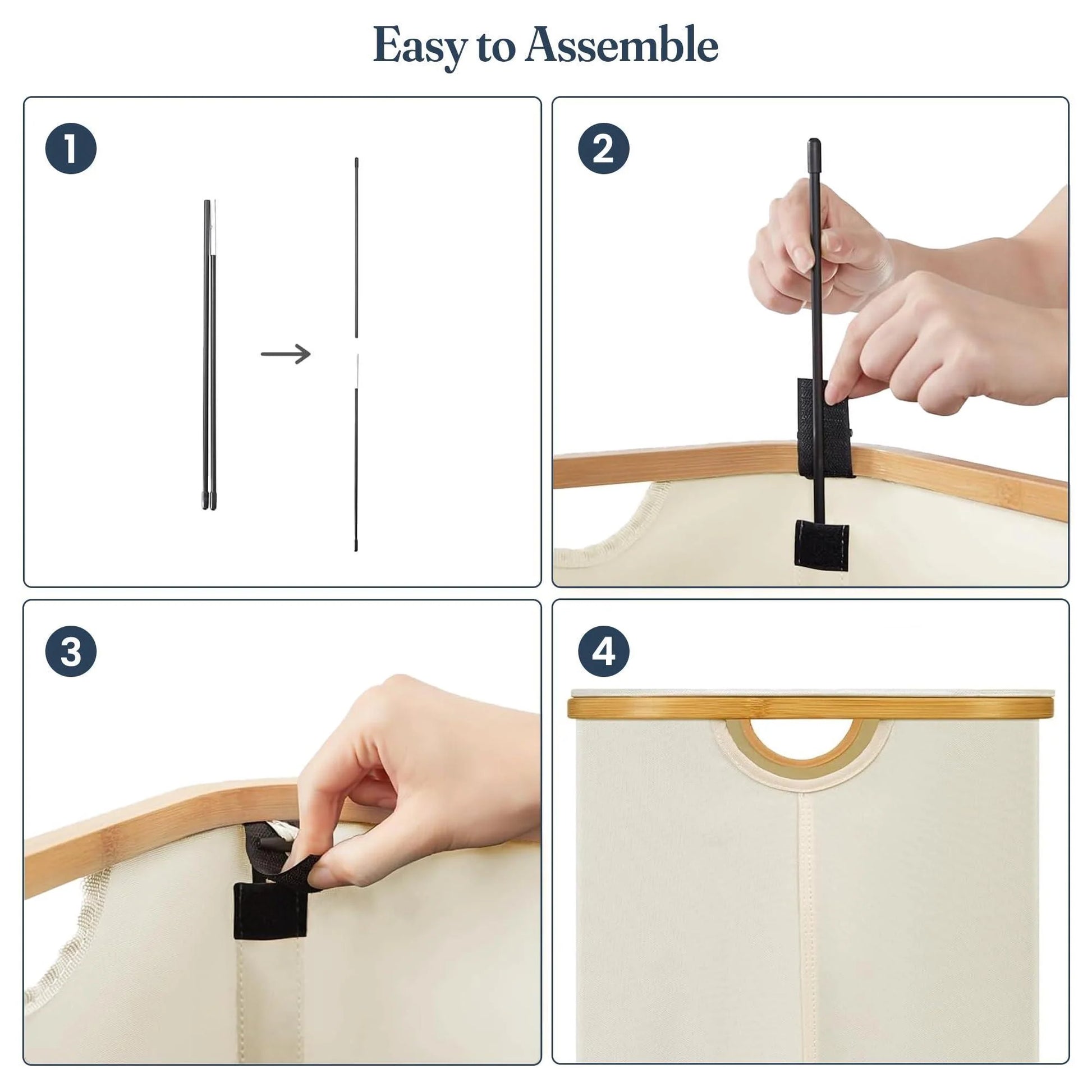 Easy to Assemble

1

2

3

4